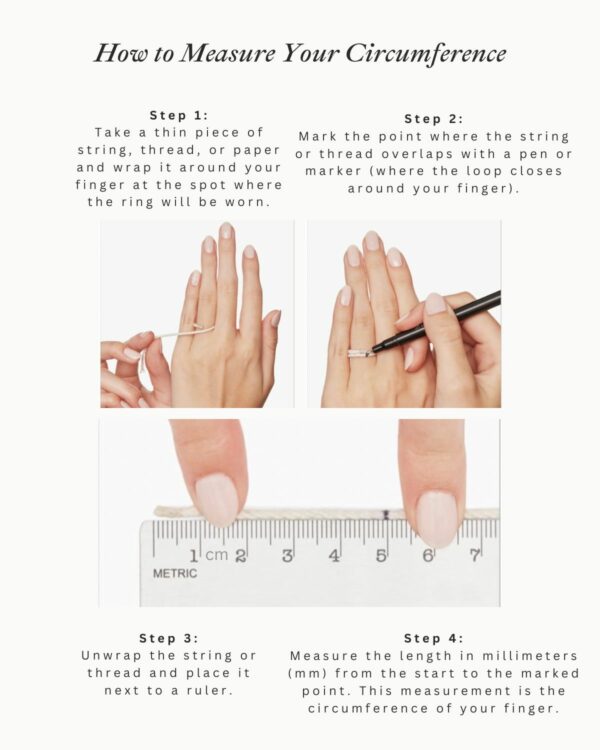 How to Measure Your Circumference

Step 1:
Take a thin piece of string, thread, or paper and wrap it around your finger at the spot where the ring will be worn.

Step 2:
Mark the point where the string or thread overlaps with a pen or marker (where the loop closes around your finger).

1 cm 2 3 4 5 6 7
METRIC

Step 3:
Unwrap the string or thread and place it next to a ruler.

Step 4:
Measure the length in millimeters (mm) from the start to the marked point. This measurement is the circumference of your finger.